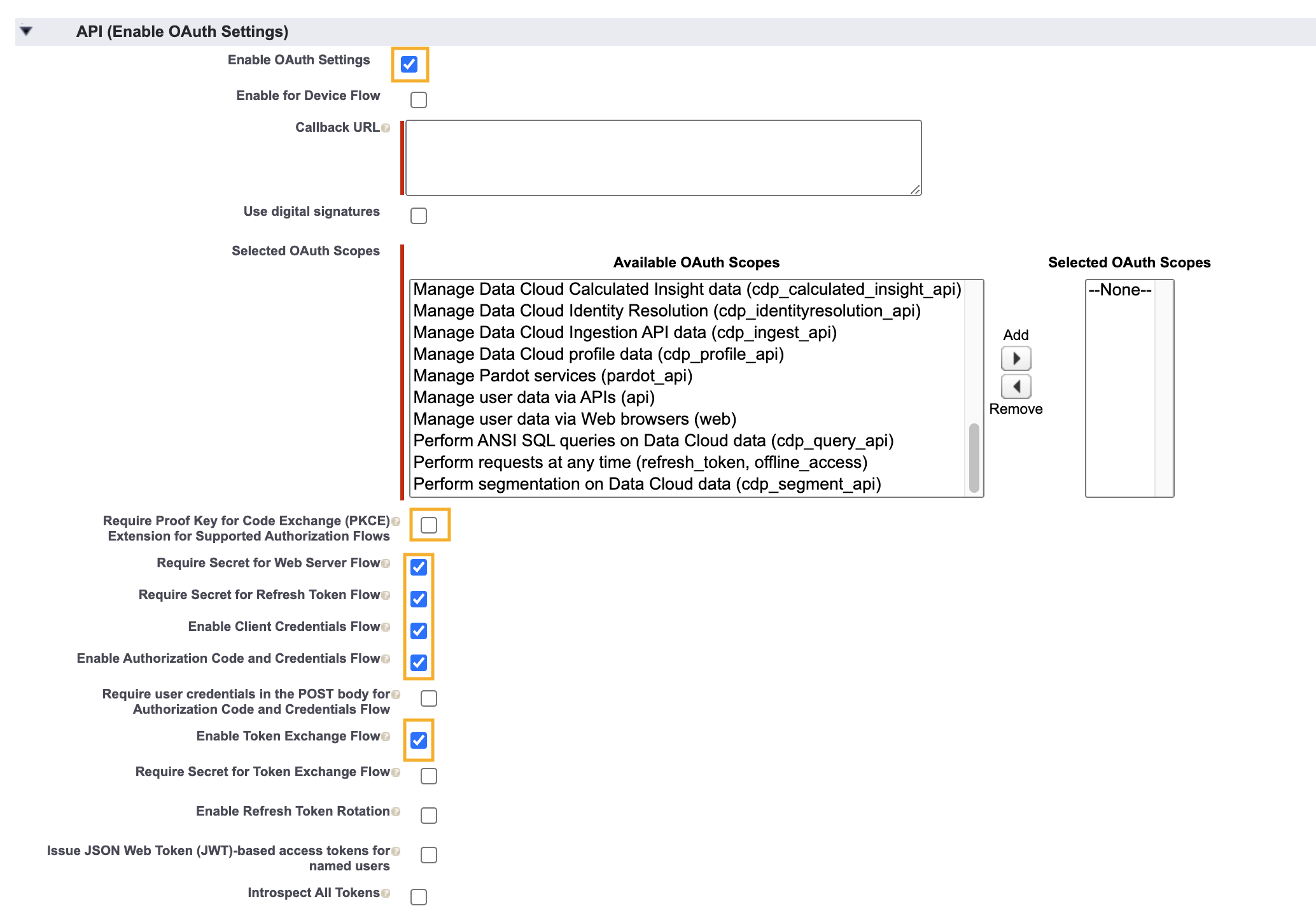 API (Enable OAuth Settings)

Enable OAuth Settings

Enable for Device Flow

Callback URL

Use digital signatures

Selected OAuth Scopes

Available OAuth Scopes

Manage Data Cloud Calculated Insight data (cdp_calculated_insight_api)
Manage Data Cloud Identity Resolution (cdp_identityresolution_api)
Manage Data Cloud Ingestion API data (cdp_ingest_api)
Manage Data Cloud profile data (cdp_profile_api)
Manage Pardot services (pardot_api)
Manage user data via APIs (api)
Manage user data via Web browsers (web)
Perform ANSI SQL queries on Data Cloud data (cdp_query_api)
Perform requests at any time (refresh_token, offline_access)
Perform segmentation on Data Cloud data (cdp_segment_api)

Add

Remove

Selected OAuth Scopes

--None--

Require Proof Key for Code Exchange (PKCE) Extension for Supported Authorization Flows

Require Secret for Web Server Flow

Require Secret for Refresh Token Flow

Enable Client Credentials Flow

Enable Authorization Code and Credentials Flow

Require user credentials in the POST body for Authorization Code and Credentials Flow

Enable Token Exchange Flow

Require Secret for Token Exchange Flow

Enable Refresh Token Rotation

Issue JSON Web Token (JWT)-based access tokens for named users

Introspect All Tokens